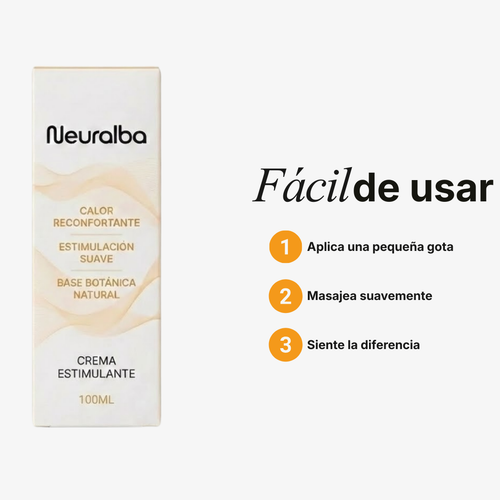 Neuralba

CALOR RECONFORTANTE

ESTIMULACIÓN SUAVE

BASE BOTÁNICA NATURAL

CREMA ESTIMULANTE

100ML

Fácil de usar

1 Aplica una pequeña gota

2 Masajea suavemente

3 Siente la diferencia