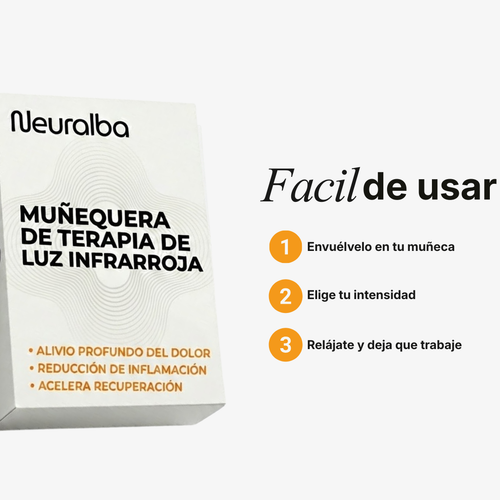 Neuralba

MUÑEQUERA DE TERAPIA DE LUZ INFRARROJA

• ALIVIO PROFUNDO DEL DOLOR
• REDUCCIÓN DE INFLAMACIÓN
• ACELERA RECUPERACIÓN

Facil de usar

1 Envuélvelo en tu muñeca

2 Elige tu intensidad

3 Relájate y deja que trabaje