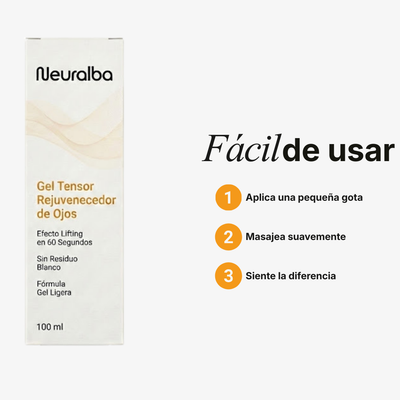 Neuralba

Gel Tensor Rejuvenecedor de Ojos

Efecto Lifting en 60 Segundos

Sin Residuo Blanco

Fórmula Gel Ligera

100 ml

Fácil de usar

1 Aplica una pequeña gota

2 Masajea suavemente

3 Siente la diferencia