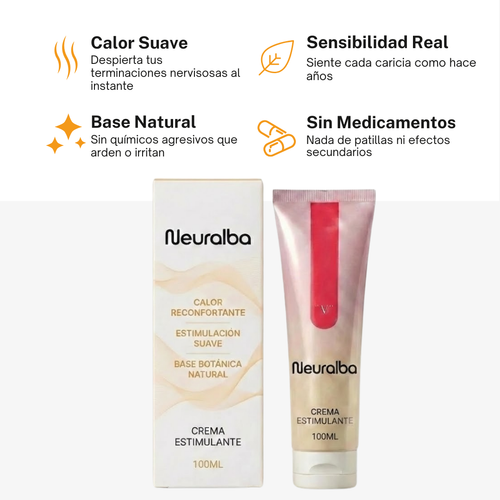 Calor Suave
Despierta tus terminaciones nervisosas al instante

Sensibilidad Real
Siente cada caricia como hace años

Base Natural
Sin químicos agresivos que arden o irritan

Sin Medicamentos
Nada de patillas ni efectos secundarios

Neuralba

CALOR RECONFORTANTE

ESTIMULACIÓN SUAVE

BASE BOTÁNICA NATURAL

CREMA ESTIMULANTE

100ML

V

Neuralba

CREMA ESTIMULANTE

100ML